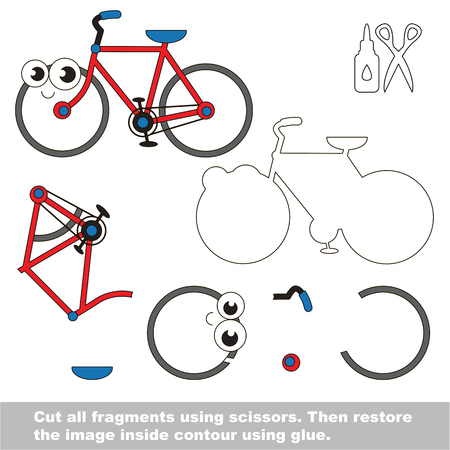 Cut all fragments using scissors. Then restore the image inside contour using glue.