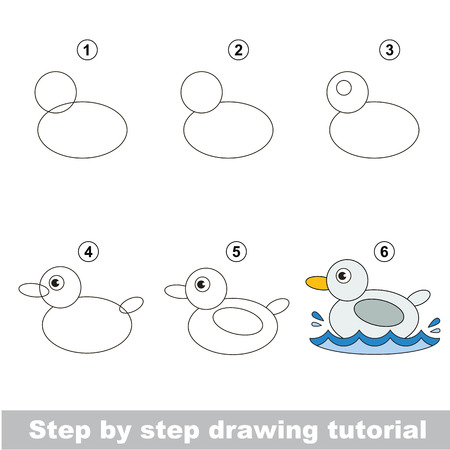 1
2
3
4
5
6
Step by step drawing tutorial