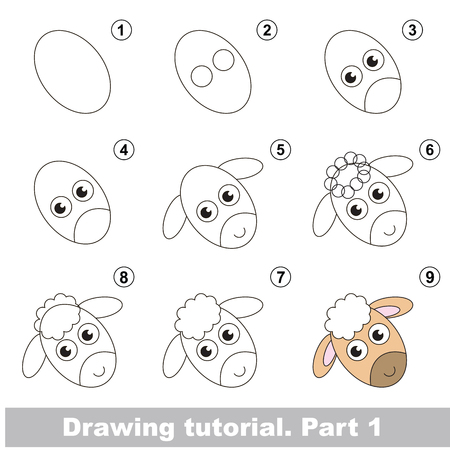 1
2
3
4
5
6
8
7
9
Drawing tutorial. Part 1