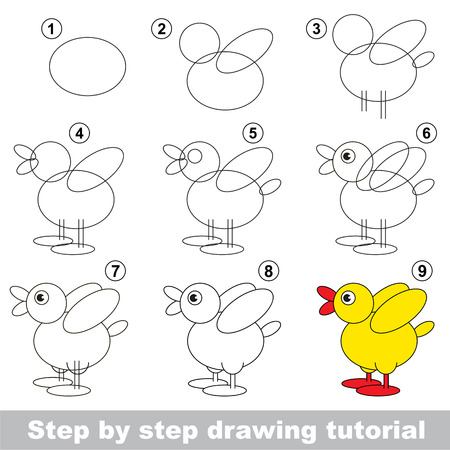 1
2
3
4
5
6
7
8
9
Step by step drawing tutorial