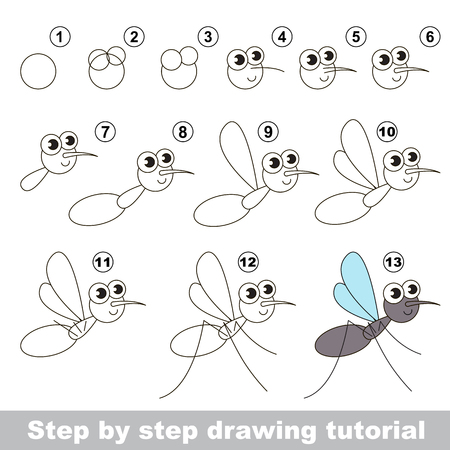 1 2 3 4 5 6

7 8 9 10

11 12 13

Step by step drawing tutorial