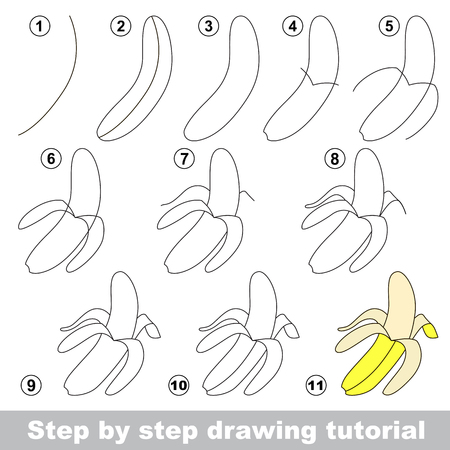 1 2 3 4 5
6 7 8
9 10 11

Step by step drawing tutorial