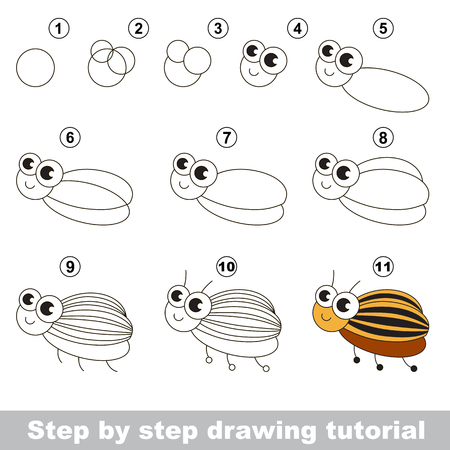 1 2 3 4 5

6 7 8

9 10 11

Step by step drawing tutorial