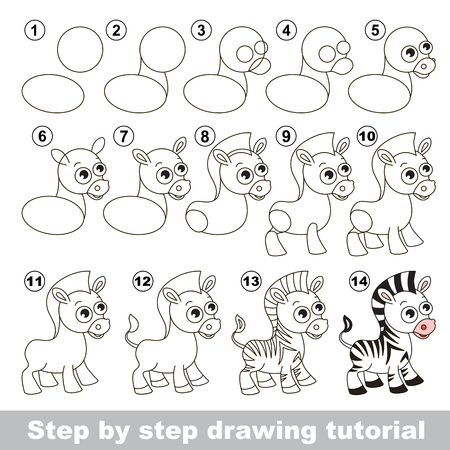 1 2 3 4 5

6 7 8 9 10

11 12 13 14

Step by step drawing tutorial