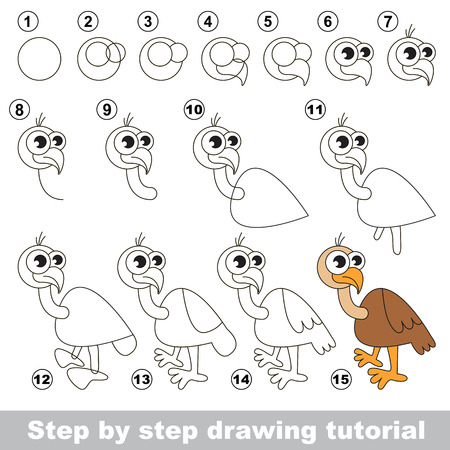 1 2 3 4 5 6 7

8 9 10 11

12 13 14 15

Step by step drawing tutorial