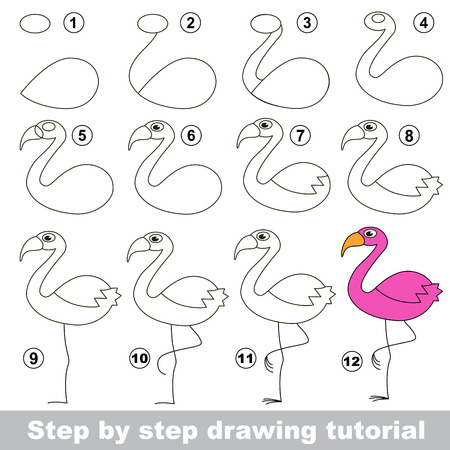 1
2
3
4
5
6
7
8
9
10
11
12
Step by step drawing tutorial