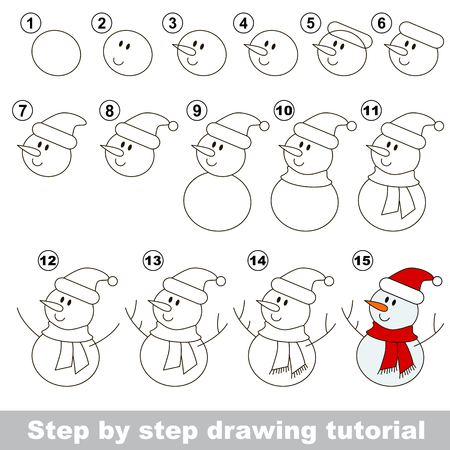 1 2 3 4 5 6

7 8 9 10 11

12 13 14 15

Step by step drawing tutorial