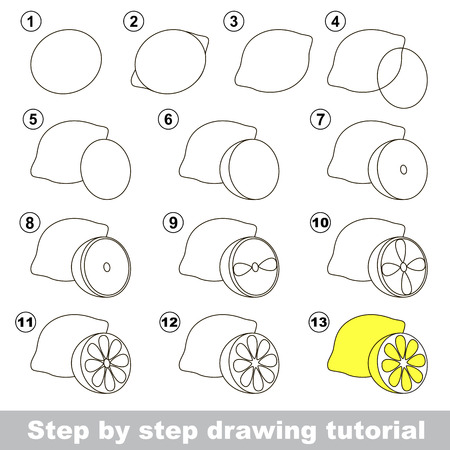 1
2
3
4
5
6
7
8
9
10
11
12
13
Step by step drawing tutorial