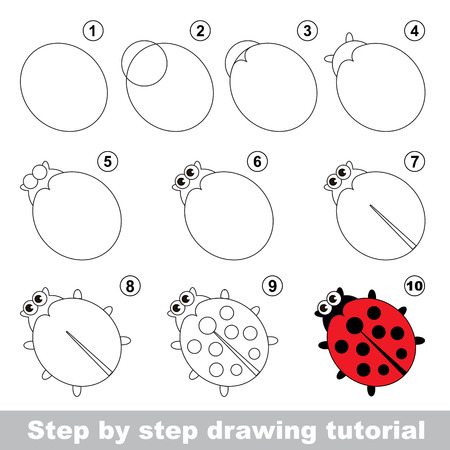 1

2

3

4

5

6

7

8

9

10

Step by step drawing tutorial