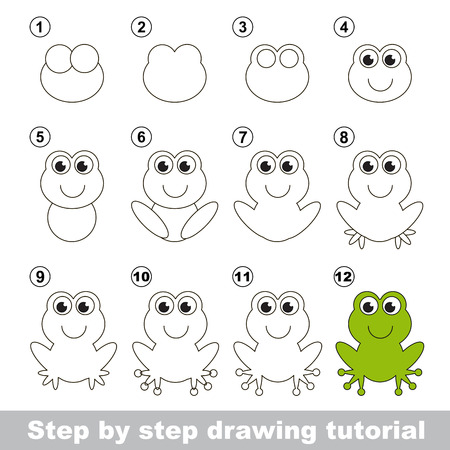 1
2
3
4
5
6
7
8
9
10
11
12
Step by step drawing tutorial