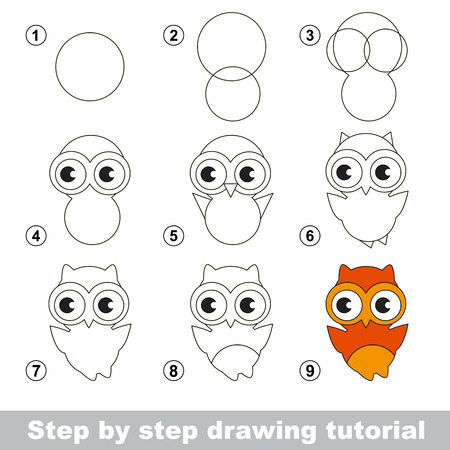 1
2
3
4
5
6
7
8
9
Step by step drawing tutorial