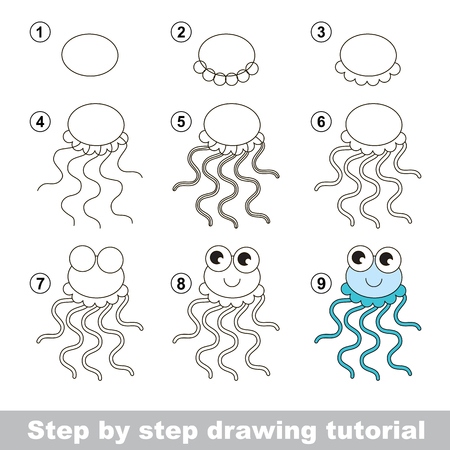 1
2
3
4
5
6
7
8
9
Step by step drawing tutorial