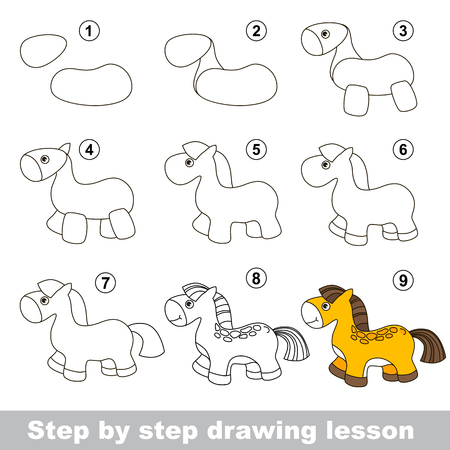 1
2
3
4
5
6
7
8
9
Step by step drawing lesson