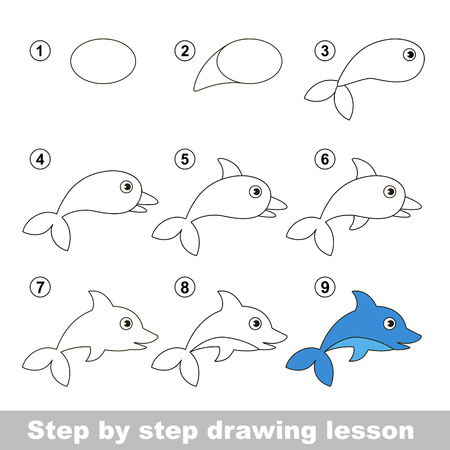 1

2

3

4

5

6

7

8

9

Step by step drawing lesson