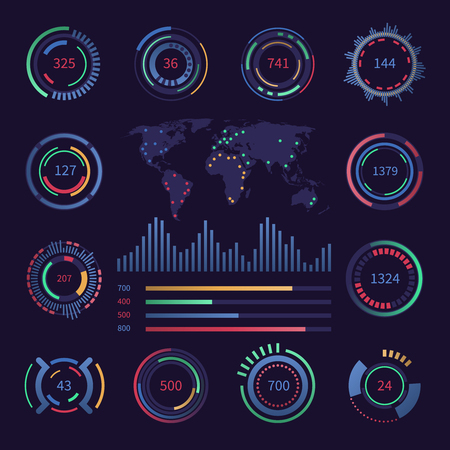 325
36
741
144
127
1379
207
1324
700
400
500
800
43
500
700
24