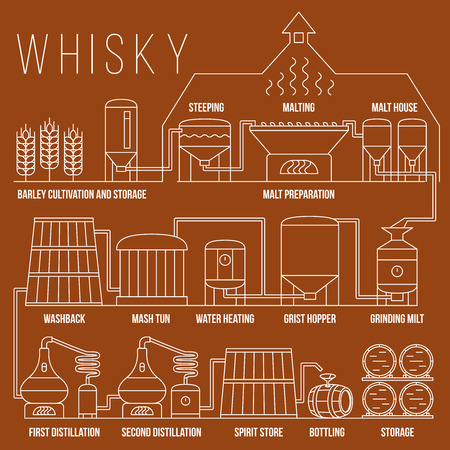 WHISKY

STEEPING
MALTING
MALT HOUSE

BARLEY CULTIVATION AND STORAGE
MALT PREPARATION

WASHBACK
MASH TUN
WATER HEATING
GRIST HOPPER
GRINDING MILT

FIRST DISTILLATION
SECOND DISTILLATION
SPIRIT STORE
BOTTLING
STORAGE