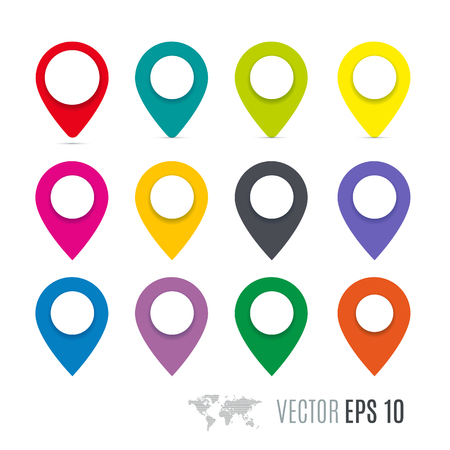 VECTOR EPS 10