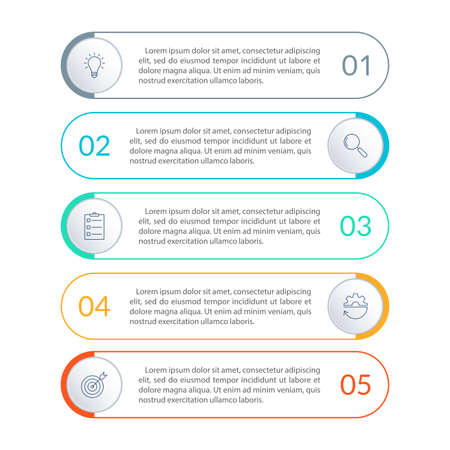 Lorem ipsum dolor sit amet, consectetur adipiscing elit, sed do eiusmod tempor incididunt ut labore et dolore magna aliqua. Ut enim ad minim veniam, quis nostrud exercitation ullamco laboris.

01

02

Lorem ipsum dolor sit amet, consectetur adipiscing elit, sed do eiusmod tempor incididunt ut labore et dolore magna aliqua. Ut enim ad minim veniam, quis nostrud exercitation ullamco laboris.

Lorem ipsum dolor sit amet, consectetur adipiscing elit, sed do eiusmod tempor incididunt ut labore et dolore magna aliqua. Ut enim ad minim veniam, quis nostrud exercitation ullamco laboris.

03

04

Lorem ipsum dolor sit amet, consectetur adipiscing elit, sed do eiusmod tempor incididunt ut labore et dolore magna aliqua. Ut enim ad minim veniam, quis nostrud exercitation ullamco laboris.

Lorem ipsum dolor sit amet, consectetur adipiscing elit, sed do eiusmod tempor incididunt ut labore et dolore magna aliqua. Ut enim ad minim veniam, quis nostrud exercitation ullamco laboris.

05