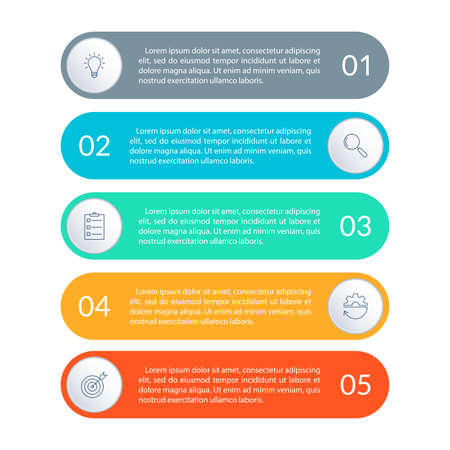 Lorem ipsum dolor sit amet, consectetur adipiscing elit, sed do eiusmod tempor incididunt ut labore et dolore magna aliqua. Ut enim ad minim veniam, quis nostrud exercitation ullamco laboris.

01

02

Lorem ipsum dolor sit amet, consectetur adipiscing elit, sed do eiusmod tempor incididunt ut labore et dolore magna aliqua. Ut enim ad minim veniam, quis nostrud exercitation ullamco laboris.

Lorem ipsum dolor sit amet, consectetur adipiscing elit, sed do eiusmod tempor incididunt ut labore et dolore magna aliqua. Ut enim ad minim veniam, quis nostrud exercitation ullamco laboris.

03

04

Lorem ipsum dolor sit amet, consectetur adipiscing elit, sed do eiusmod tempor incididunt ut labore et dolore magna aliqua. Ut enim ad minim veniam, quis nostrud exercitation ullamco laboris.

Lorem ipsum dolor sit amet, consectetur adipiscing elit, sed do eiusmod tempor incididunt ut labore et dolore magna aliqua. Ut enim ad minim veniam, quis nostrud exercitation ullamco laboris.

05