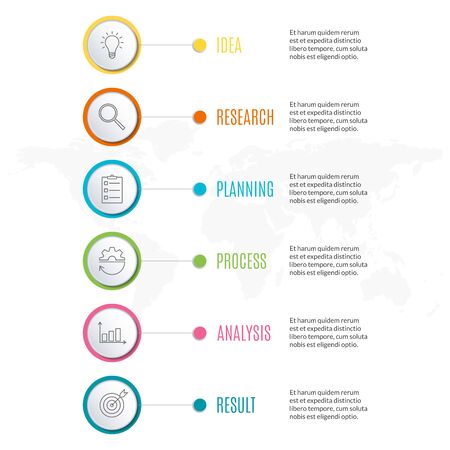 IDEA

Et harum quidem rerum est et expedita distinctio libero tempore, cum soluta nobis est eligendi optio.

RESEARCH

Et harum quidem rerum est et expedita distinctio libero tempore, cum soluta nobis est eligendi optio.

PLANNING

Et harum quidem rerum est et expedita distinctio libero tempore, cum soluta nobis est eligendi optio.

PROCESS

Et harum quidem rerum est et expedita distinctio libero tempore, cum soluta nobis est eligendi optio.

ANALYSIS

Et harum quidem rerum est et expedita distinctio libero tempore, cum soluta nobis est eligendi optio.

RESULT

Et harum quidem rerum est et expedita distinctio libero tempore, cum soluta nobis est eligendi optio.