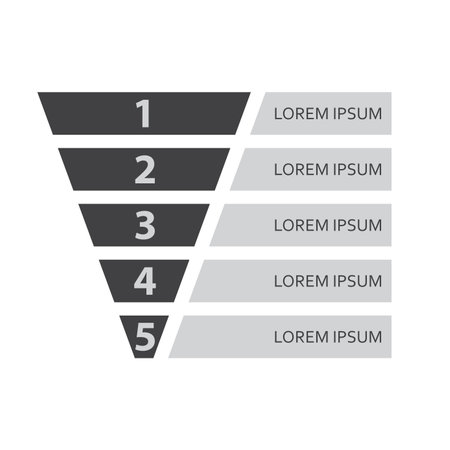 1
LOREM IPSUM
2
LOREM IPSUM
3
LOREM IPSUM
4
LOREM IPSUM
5
LOREM IPSUM