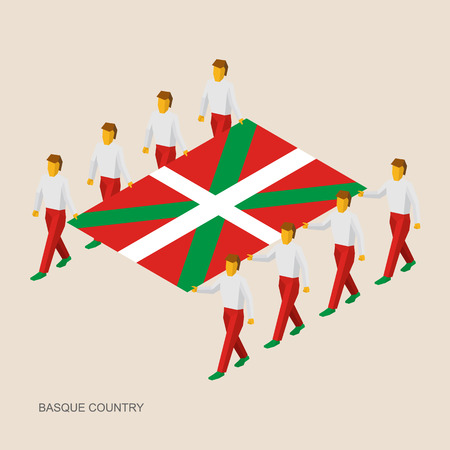 BASQUE COUNTRY