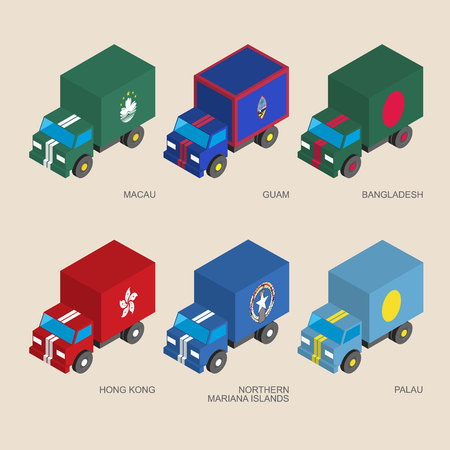 MACAU

GUAM

BANGLADESH

HONG KONG

NORTHERN MARIANA ISLANDS

PALAU