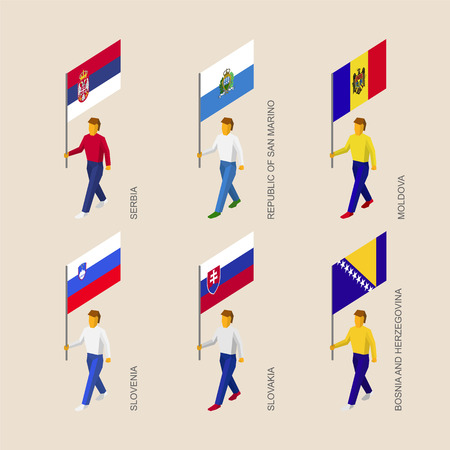 SERBIA

REPUBLIC OF SAN MARINO

MOLDOVA

SLOVENIA

SLOVAKIA

BOSNIA AND HERZEGOVINA