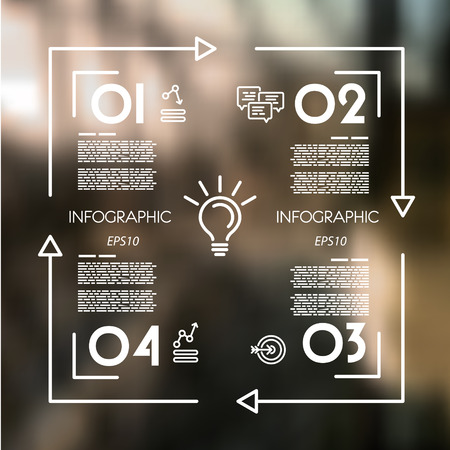 01

02

INFOGRAPHIC

EPS10

INFOGRAPHIC

EPS10

04

03