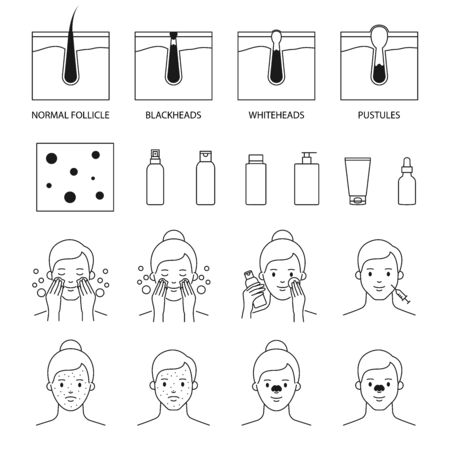 NORMAL FOLLICLE
BLACKHEADS
WHITEHEADS
PUSTULES