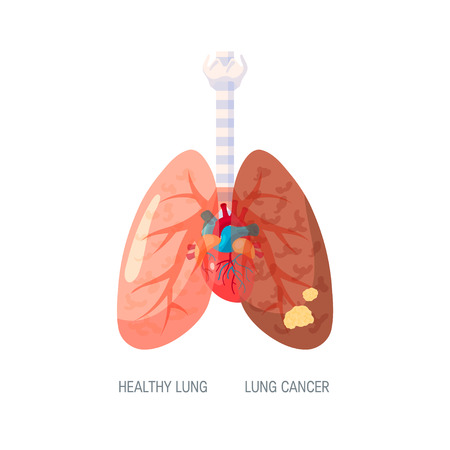 HEALTHY LUNG LUNG CANCER