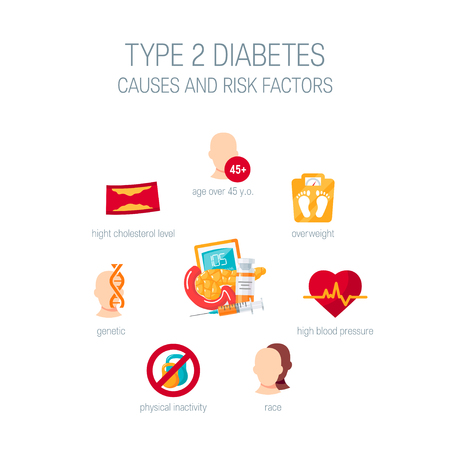 TYPE 2 DIABETES
CAUSES AND RISK FACTORS

45+
age over 45 y.o.

hight cholesterol level

overweight

105

genetic

high blood pressure

physical inactivity

race