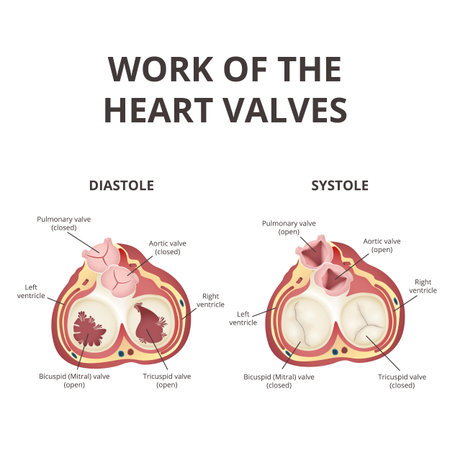 WORK OF THE HEART VALVES

DIASTOLE

Pulmonary valve (closed)

Aortic valve (closed)

Left ventricle

Right ventricle

Bicuspid (Mitral) valve (open)

Tricuspid valve (open)

SYSTOLE

Pulmonary valve (open)

Aortic valve (open)

Right ventricle

Left ventricle

Bicuspid (Mitral) valve (closed)

Tricuspid valve (closed)