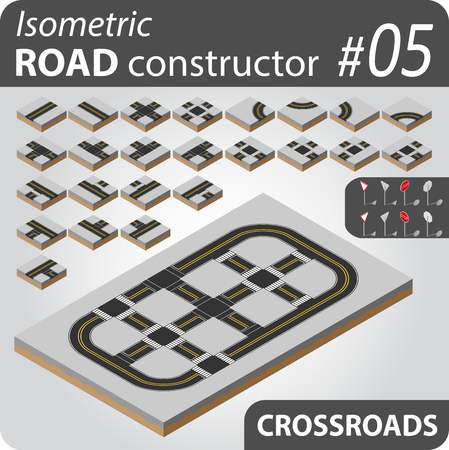 Isometric
ROAD constructor #05

CROSSROADS