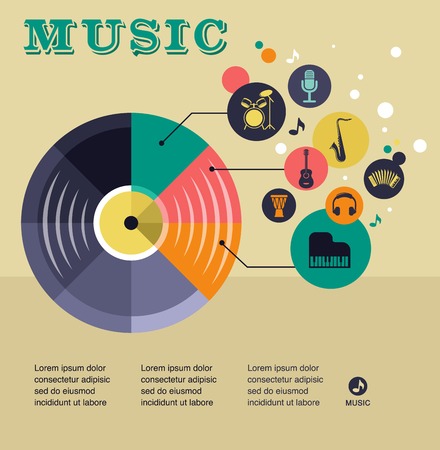 MUSIC

Lorem ipsum dolor consectetur adipisic sed do eiusmod incididunt ut labore

Lorem ipsum dolor consectetur adipisic sed do eiusmod incididunt ut labore

Lorem ipsum dolor consectetur adipisic sed do eiusmod incididunt ut labore

MUSIC