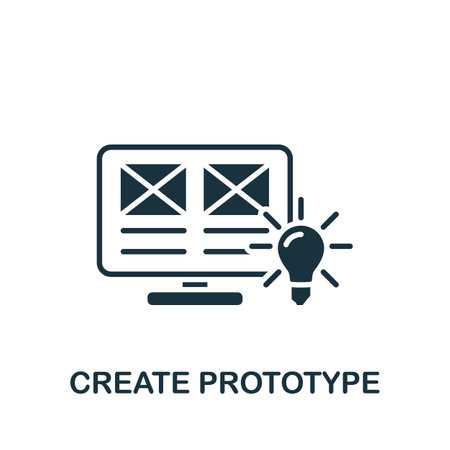 CREATE PROTOTYPE