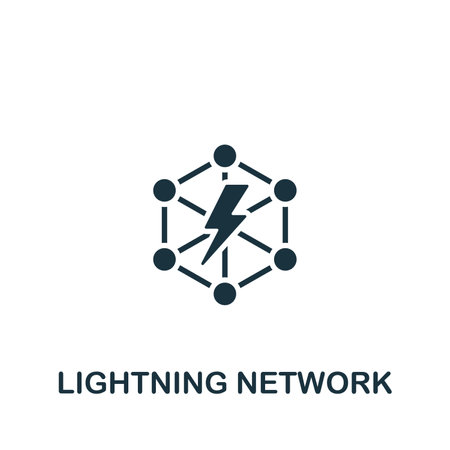 LIGHTNING NETWORK