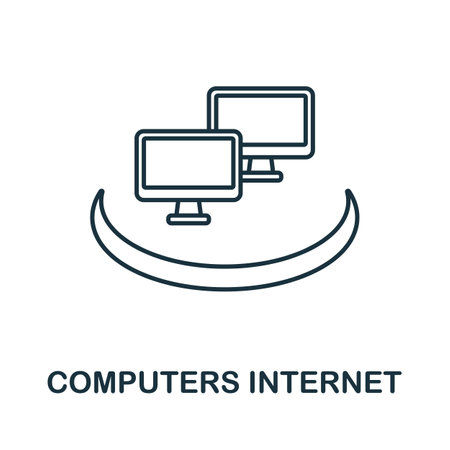 COMPUTERS INTERNET