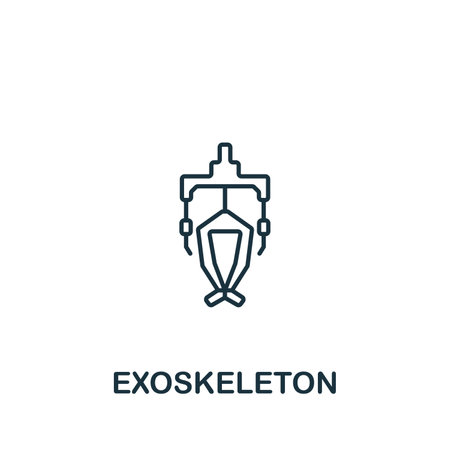 EXOSKELETON