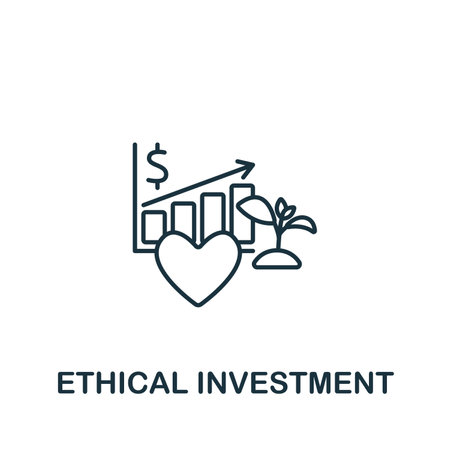 $

ETHICAL INVESTMENT