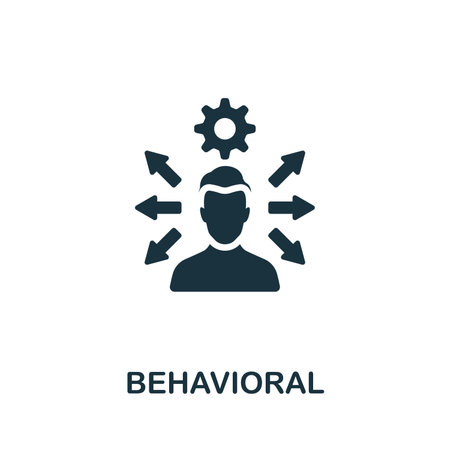 BEHAVIORAL