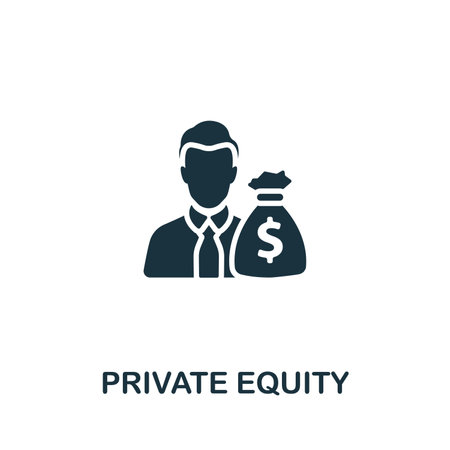 $

PRIVATE EQUITY