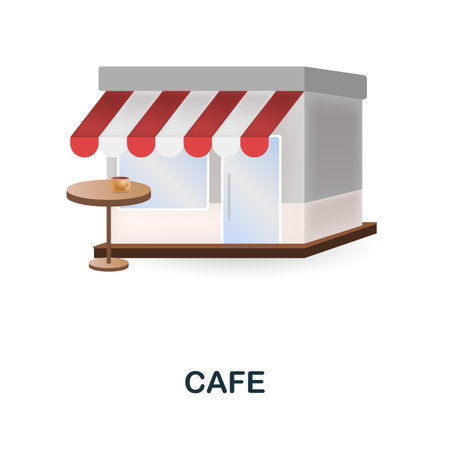 CAFE