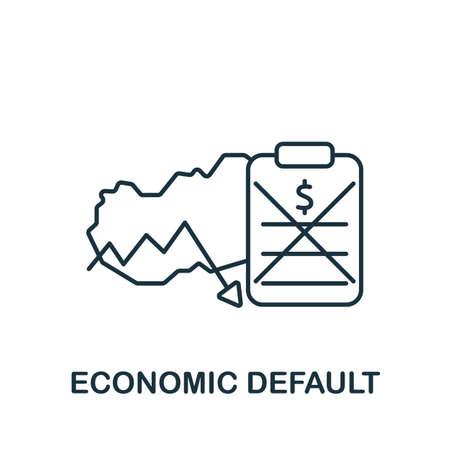 $

ECONOMIC DEFAULT