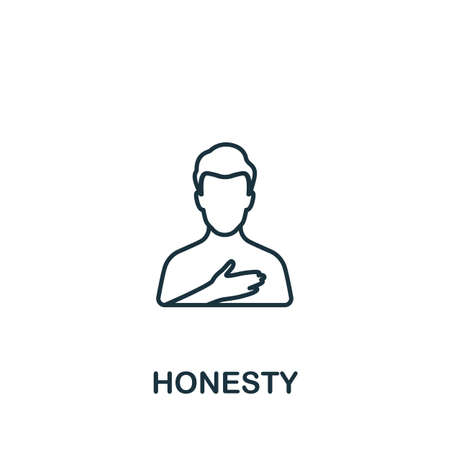 HONESTY