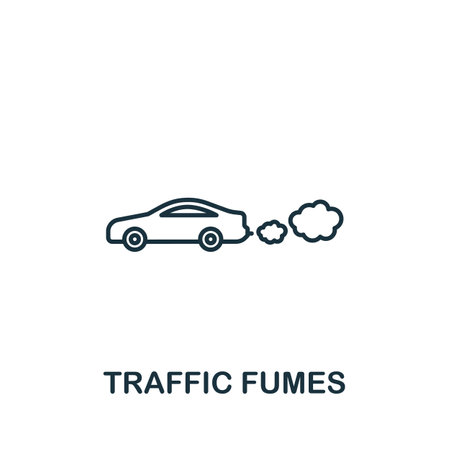 TRAFFIC FUMES