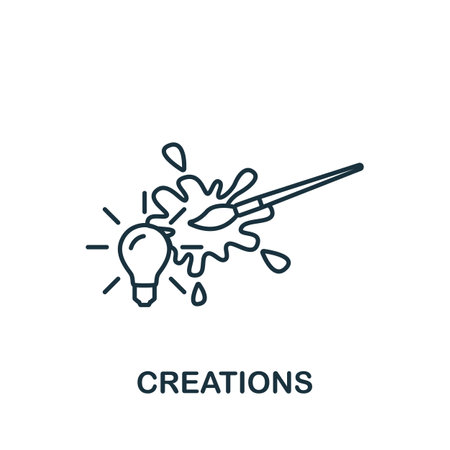 CREATIONS