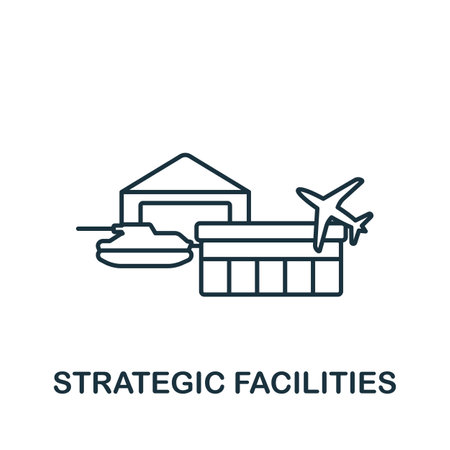 STRATEGIC FACILITIES