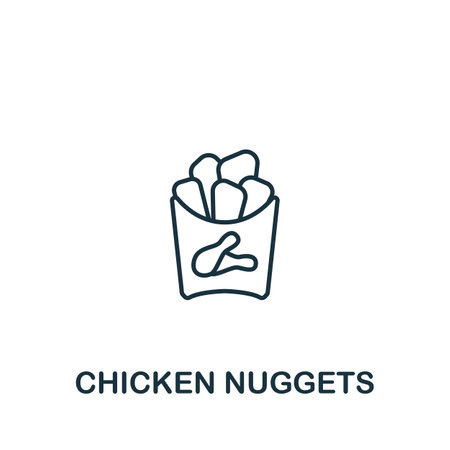 CHICKEN NUGGETS