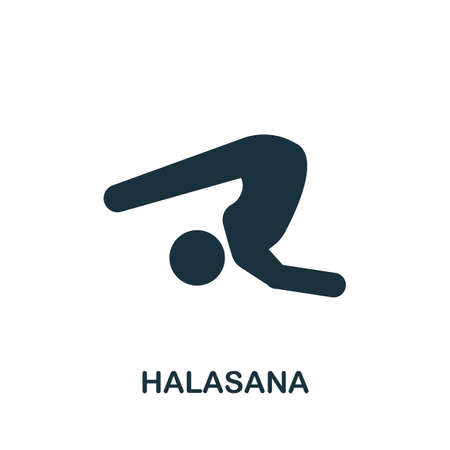 HALASANA